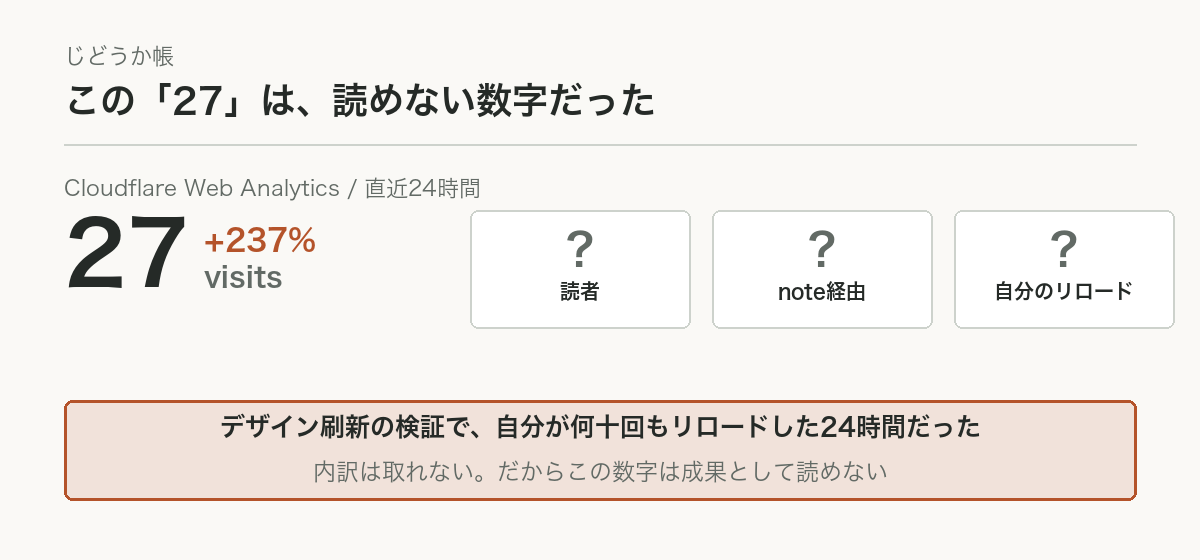 じどうか帳

この「27」は、読めない数字だった

Cloudflare Web Analytics / 直近24時間

27

+237%
visits

?
読者

?
note経由

?
自分のリロード

デザイン刷新の検証で、自分が何十回もリロードした24時間だった

内訳は取れない。だからこの数字は成果として読めない